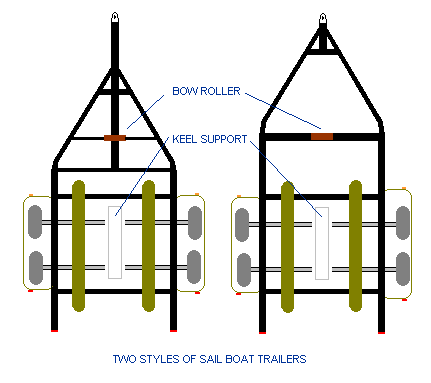 BOW ROLLER

KEEL SUPPORT

TWO STYLES OF SAIL BOAT TRAILERS