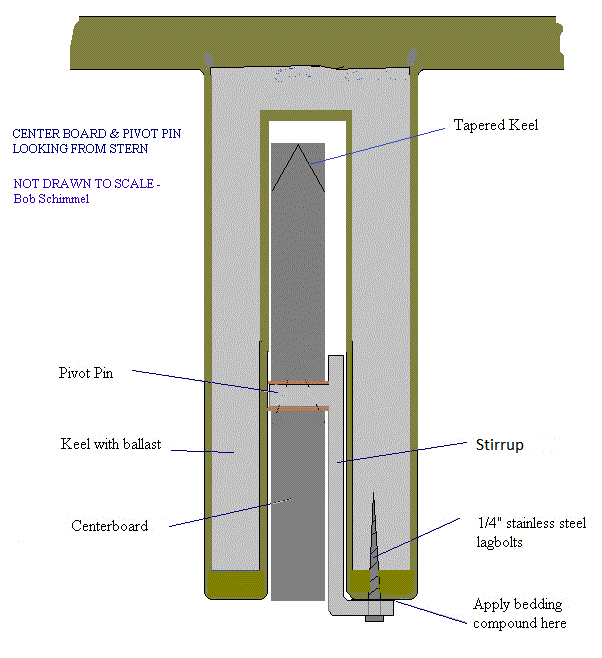 CENTER BOARD & PIVOT PIN
LOOKING FROM STERN

NOT DRAWN TO SCALE - Bob Schimmel

Tapered Keel

Pivot Pin

Keel with ballast

Stirrup

Centerboard

1/4" stainless steel lagbolts

Apply bedding compound here