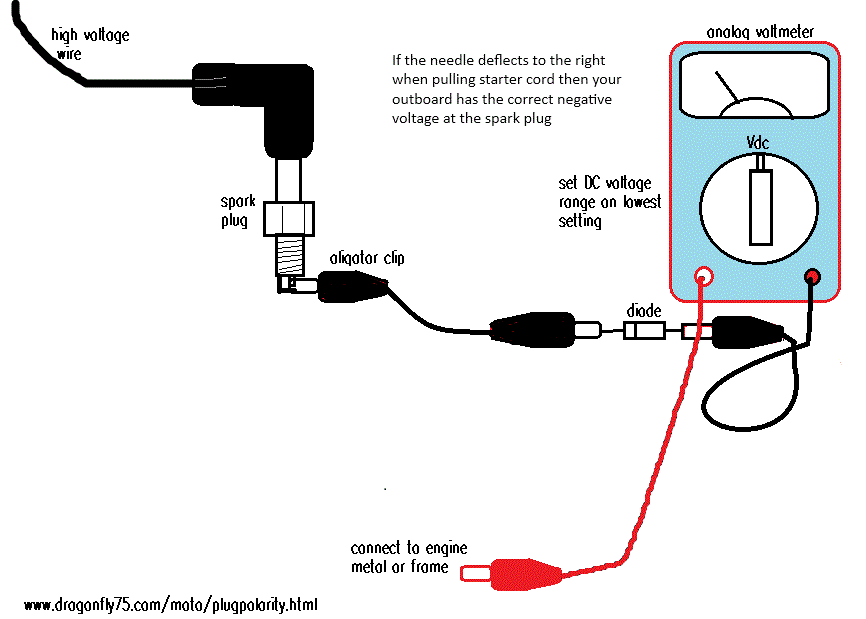 high voltage wire

If the needle deflects to the right when pulling starter cord then your outboard has the correct negative voltage at the spark plug

analog voltmeter

Vdc

set DC voltage range on lowest setting

spark plug

aligator clip

diode

connect to engine metal or frame

www.dragonfly75.com/moto/plugpolarity.html